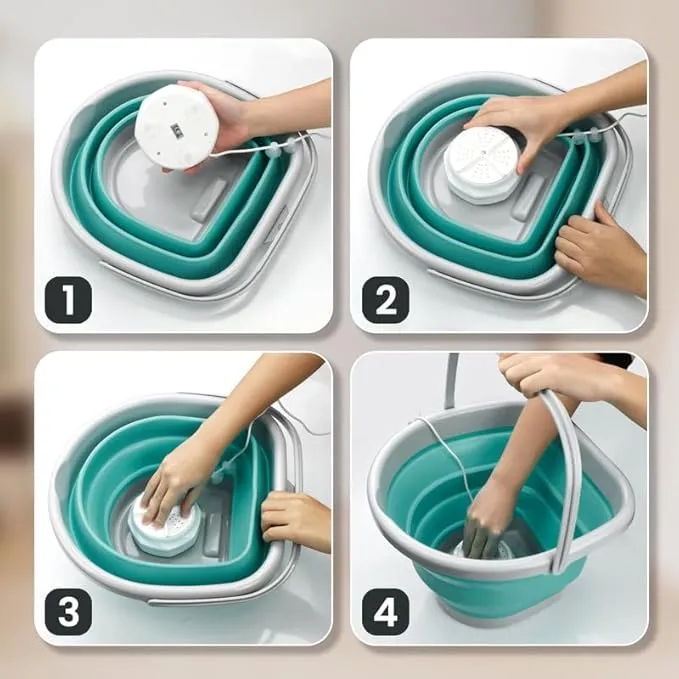 1

2

3

4