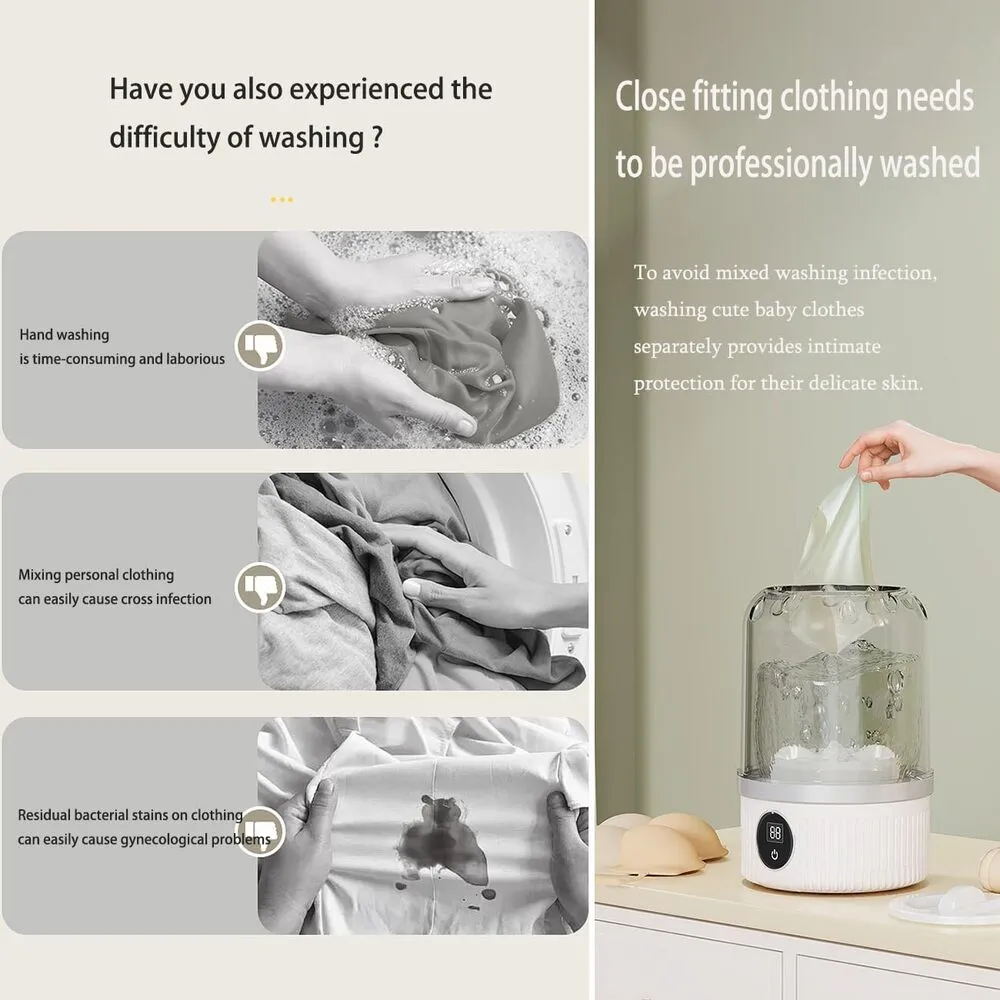 Have you also experienced the difficulty of washing ?

Hand washing
is time-consuming and laborious

Mixing personal clothing
can easily cause cross infection

Residual bacterial stains on clothing
can easily cause gynecological problems

Close fitting clothing needs to be professionally washed

To avoid mixed washing infection, washing cute baby clothes separately provides intimate protection for their delicate skin.

88