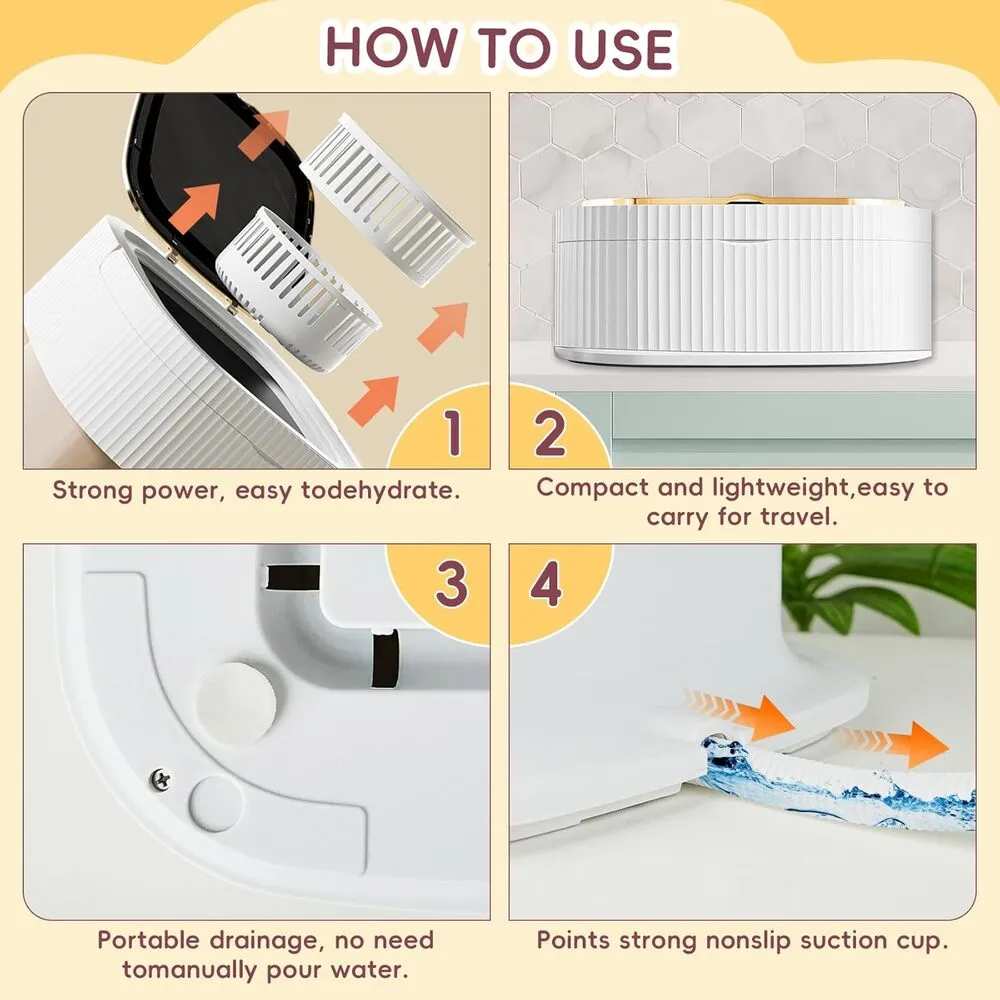 HOW TO USE

1

Strong power, easy todehydrate.

2

Compact and lightweight,easy to carry for travel.

3

Portable drainage, no need tomanually pour water.

4

Points strong nonslip suction cup.