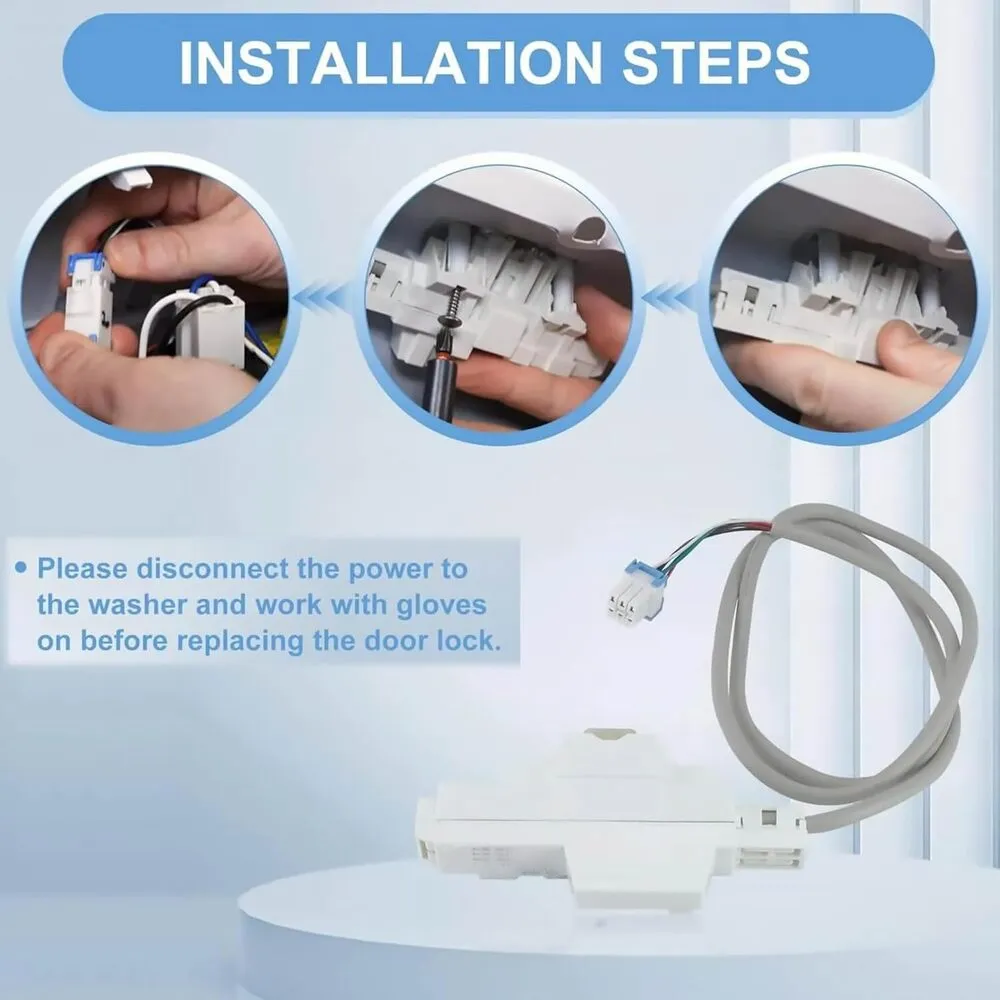 INSTALLATION STEPS

• Please disconnect the power to the washer and work with gloves on before replacing the door lock.