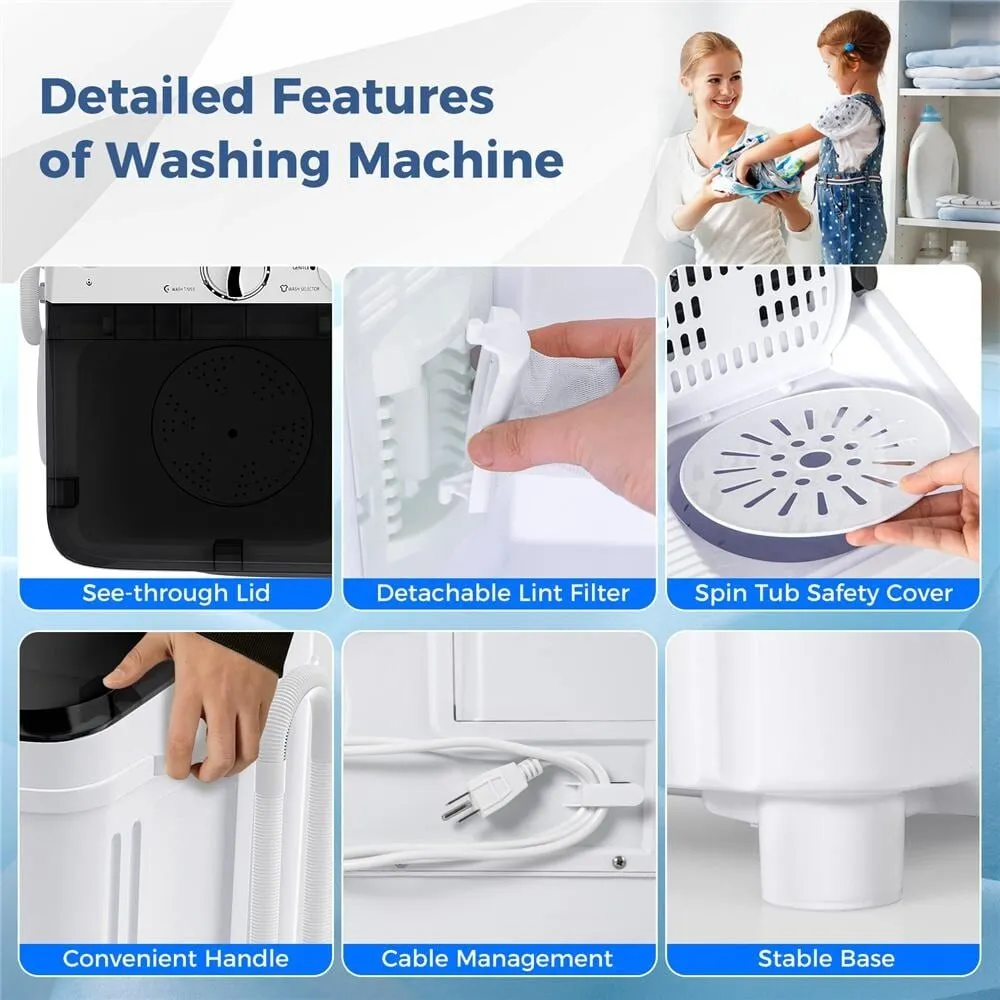 Detailed Features of Washing Machine

WASH TIMER

WASH SELECTOR

See-through Lid

Detachable Lint Filter

Spin Tub Safety Cover

Convenient Handle

Cable Management

Stable Base