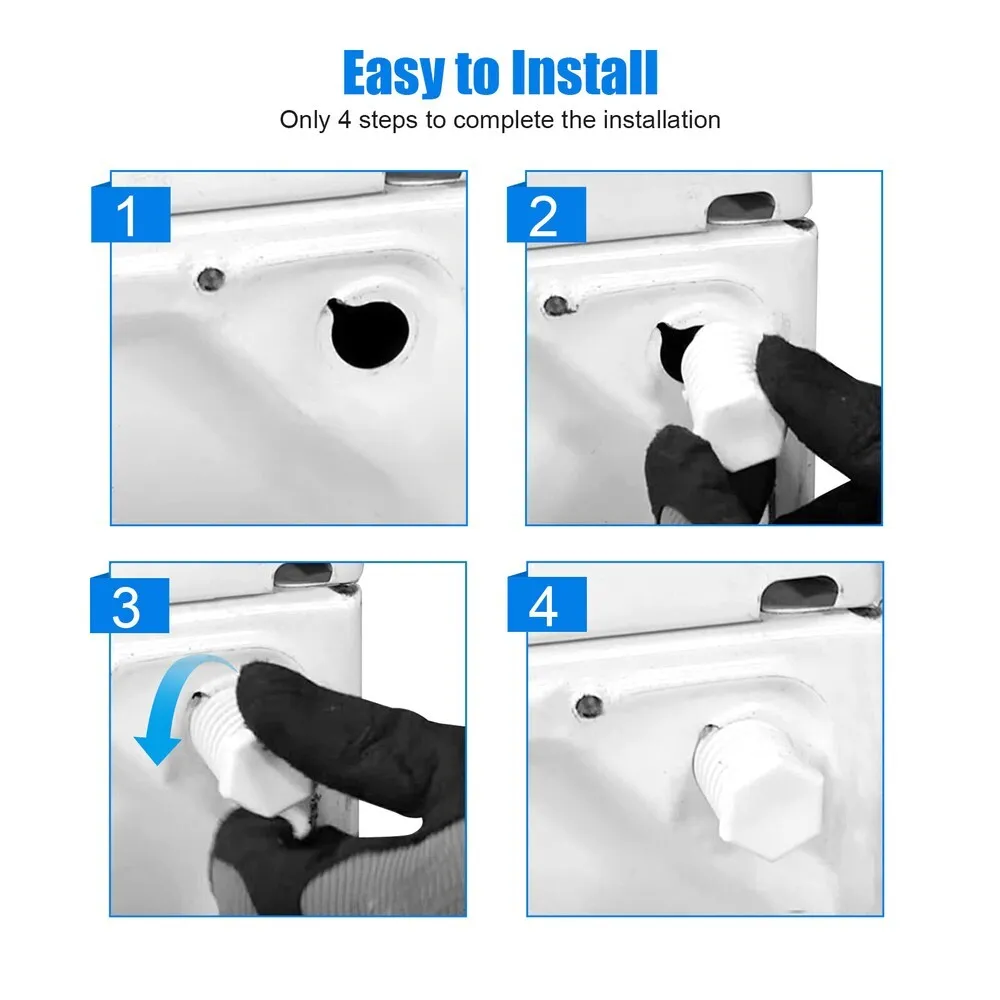 Easy to Install

Only 4 steps to complete the installation

1

2

3

4