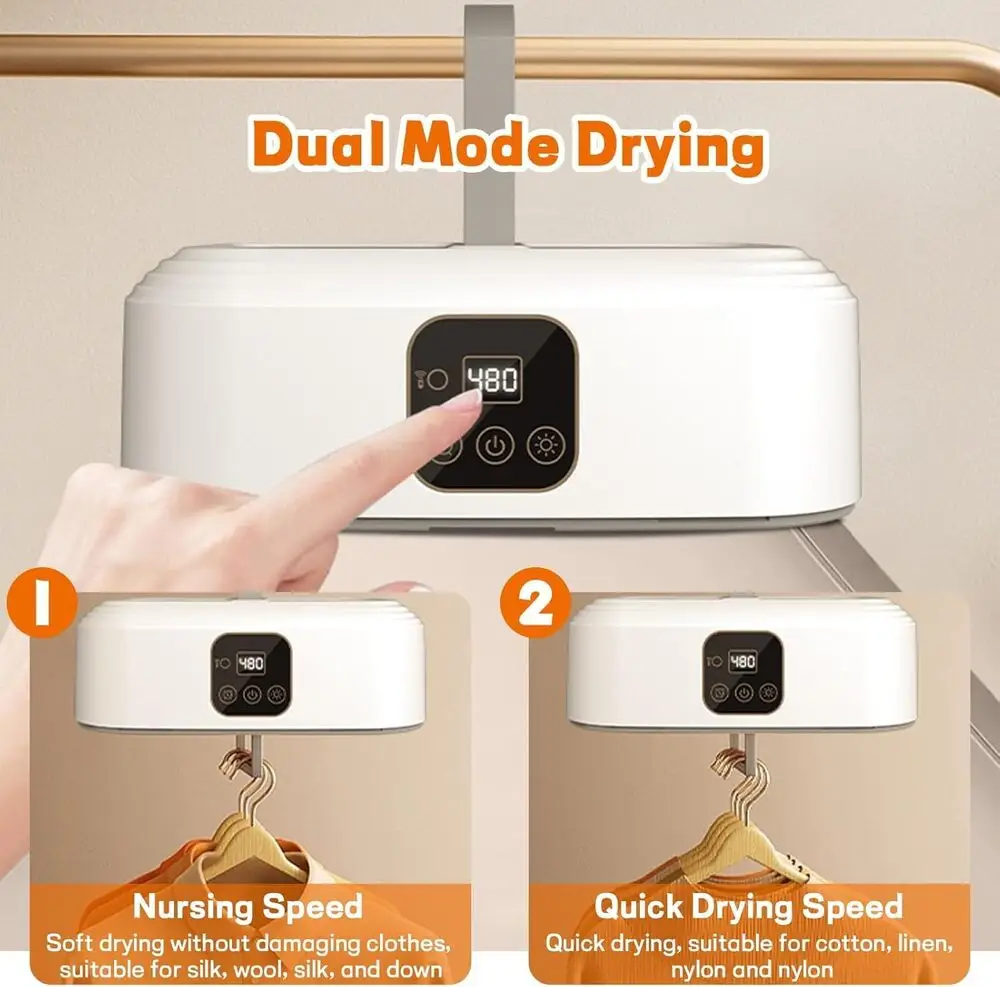 Dual Mode Drying

480

1

480

Nursing Speed

Soft drying without damaging clothes, suitable for silk, wool, silk, and down

2

480

Quick Drying Speed

Quick drying, suitable for cotton, linen, nylon and nylon