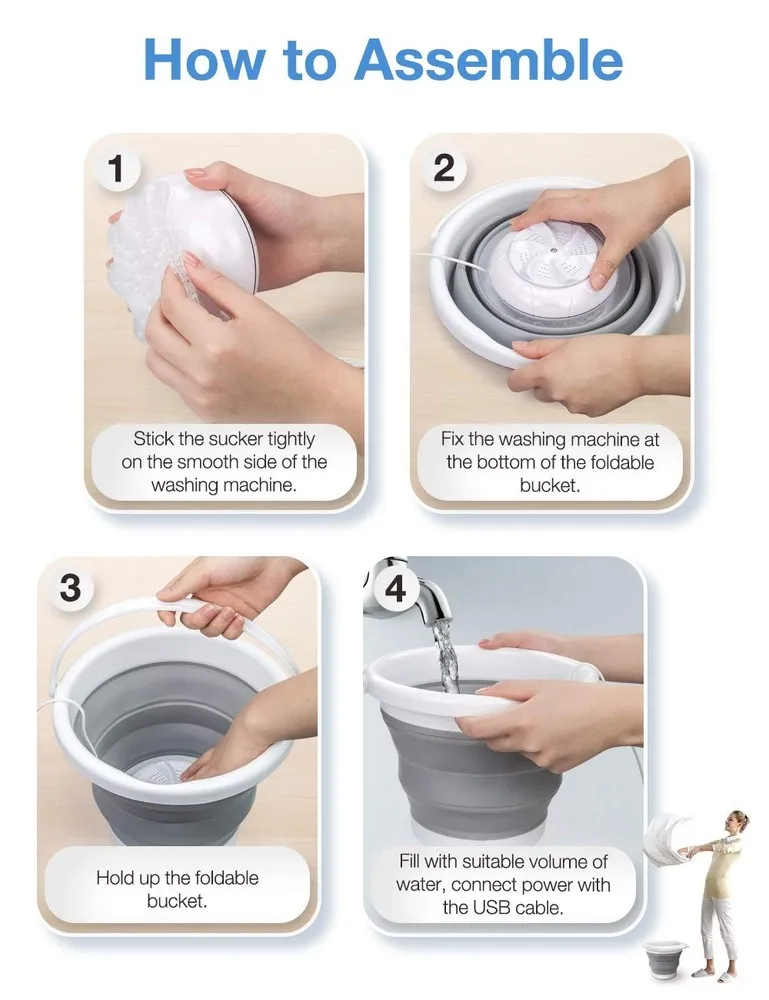 How to Assemble

1

Stick the sucker tightly on the smooth side of the washing machine.

2

Fix the washing machine at the bottom of the foldable bucket.

3

Hold up the foldable bucket.

4

Fill with suitable volume of water, connect power with the USB cable.