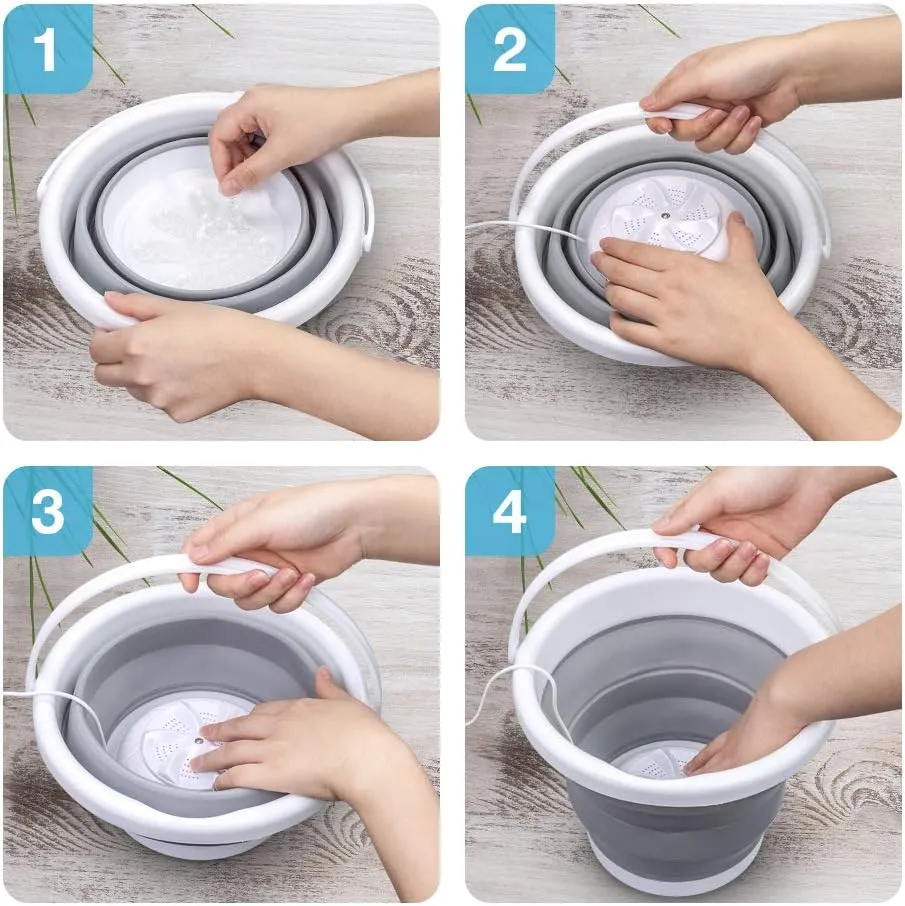 1

2

3

4