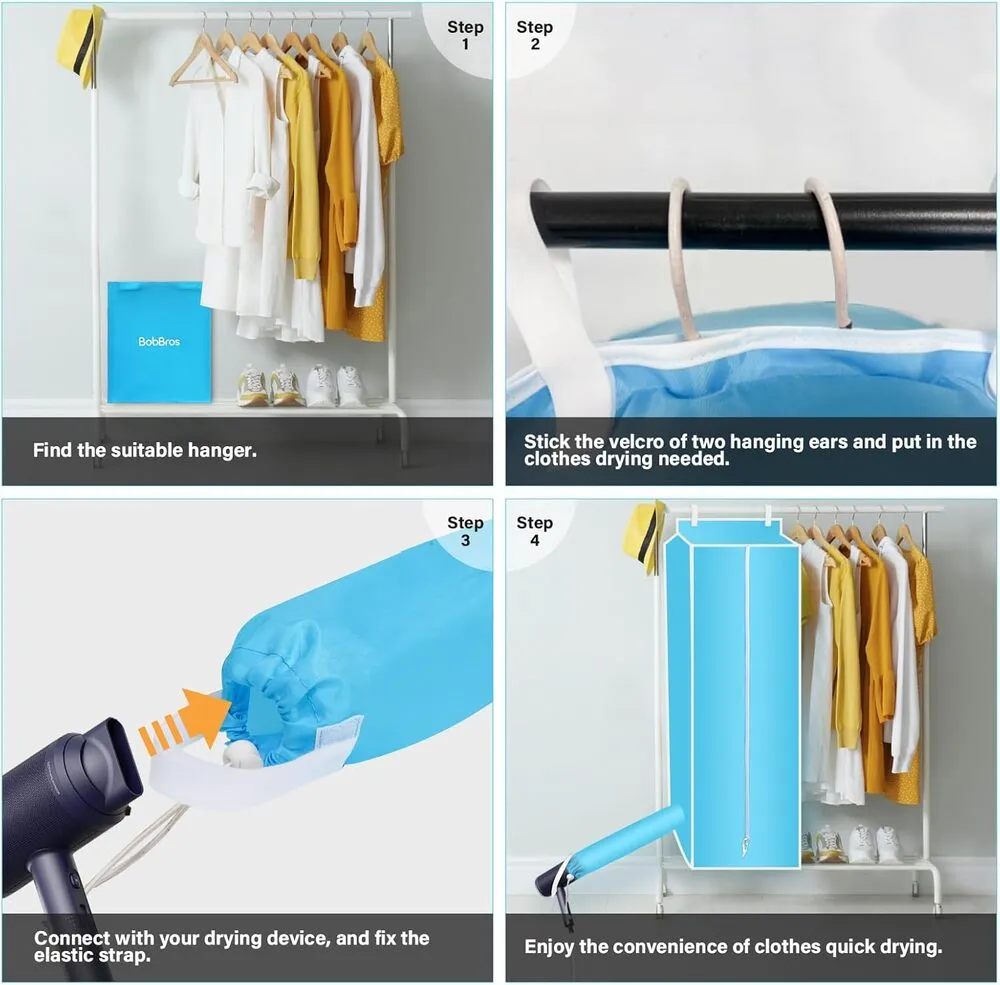 Step 1

BobBros

Find the suitable hanger.

Step 2

Stick the velcro of two hanging ears and put in the clothes drying needed.

Step 3

Connect with your drying device, and fix the elastic strap.

Step 4

Enjoy the convenience of clothes quick drying.