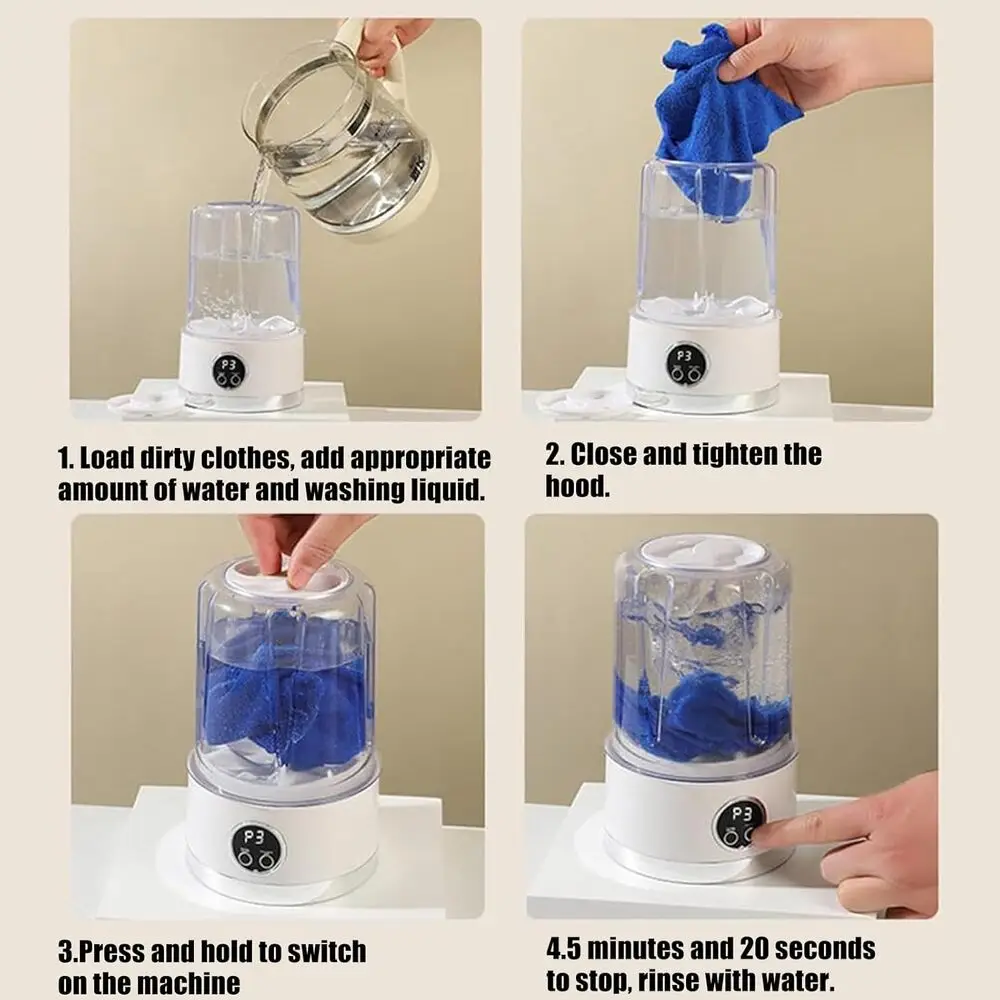 P3

P3

1. Load dirty clothes, add appropriate amount of water and washing liquid.

2. Close and tighten the hood.

P3

P3

3.Press and hold to switch on the machine

4.5 minutes and 20 seconds to stop, rinse with water.