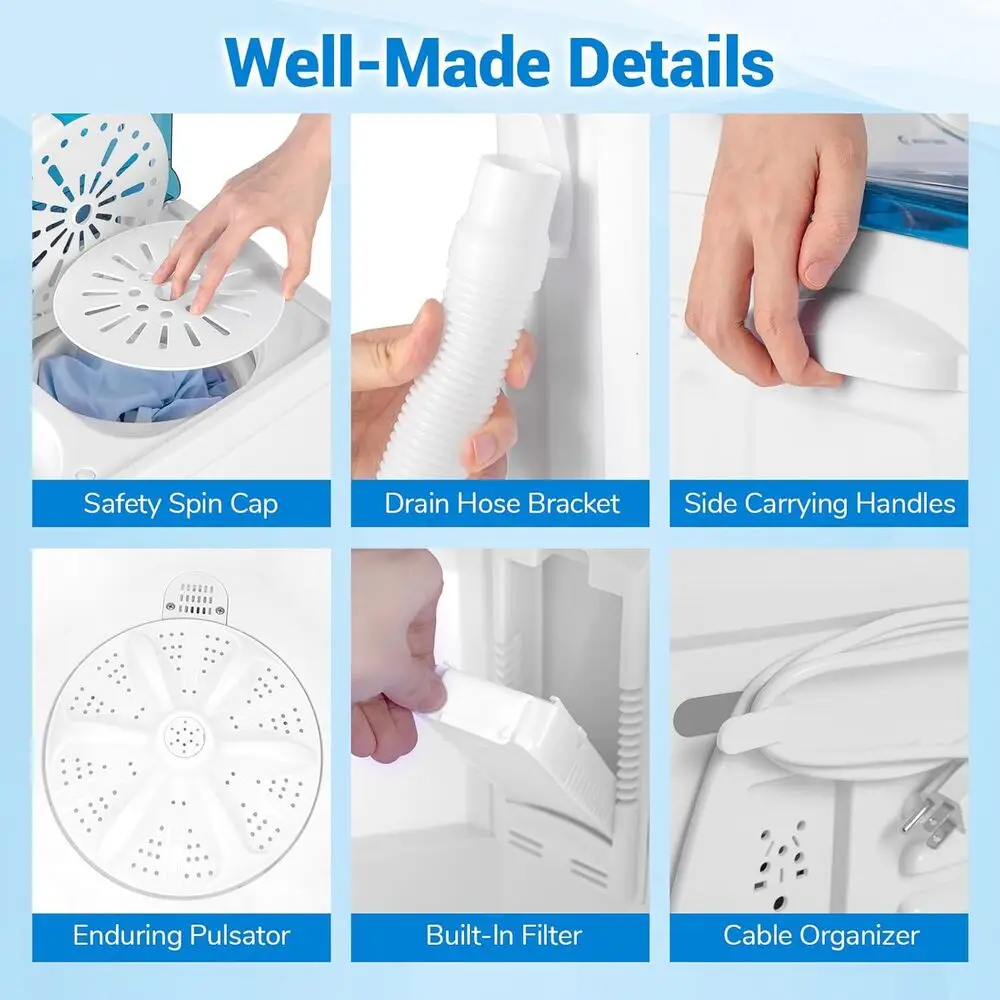 Well-Made Details

Safety Spin Cap

Drain Hose Bracket

Side Carrying Handles

Enduring Pulsator

Built-In Filter

Cable Organizer