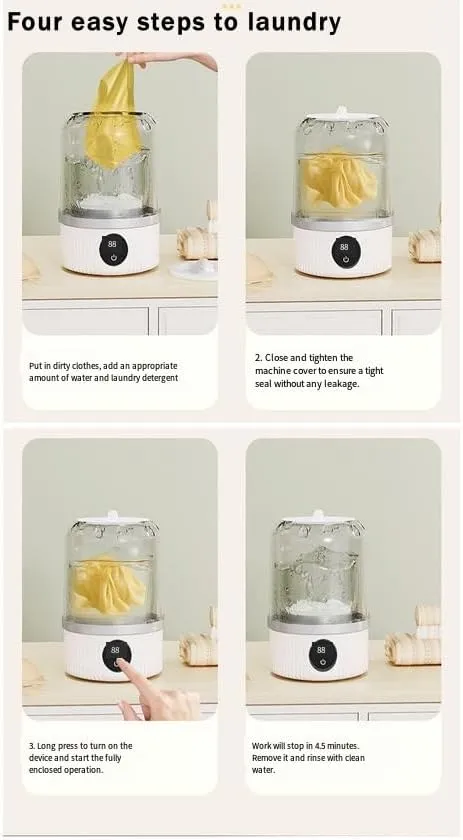 Four easy steps to laundry

88

Put in dirty clothes, add an appropriate amount of water and laundry detergent

88

2. Close and tighten the machine cover to ensure a tight seal without any leakage.

88

3. Long press to turn on the device and start the fully enclosed operation.

88

Work will stop in 4.5 minutes. Remove it and rinse with clean water.