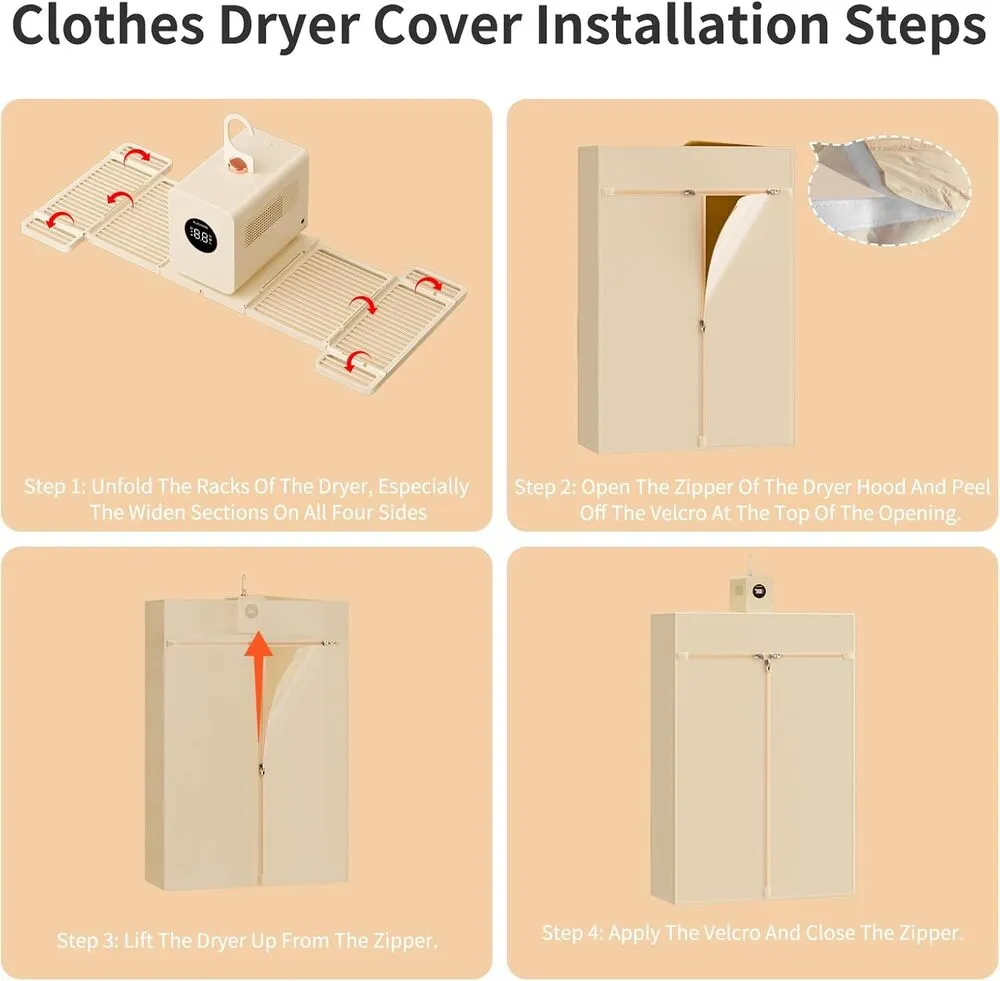 Clothes Dryer Cover Installation Steps

88

Step 1: Unfold The Racks Of The Dryer, Especially The Widen Sections On All Four Sides

Step 2: Open The Zipper Of The Dryer Hood And Peel Off The Velcro At The Top Of The Opening.

Step 3: Lift The Dryer Up From The Zipper.

Step 4: Apply The Velcro And Close The Zipper.