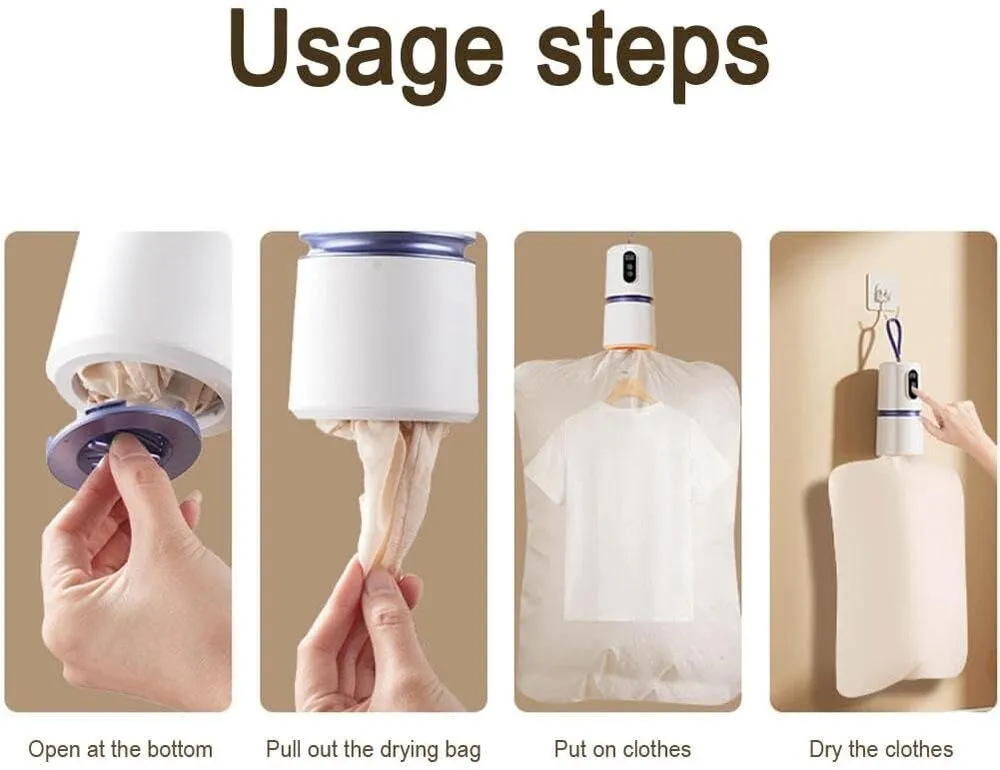 Usage steps

Open at the bottom

Pull out the drying bag

Put on clothes

Dry the clothes